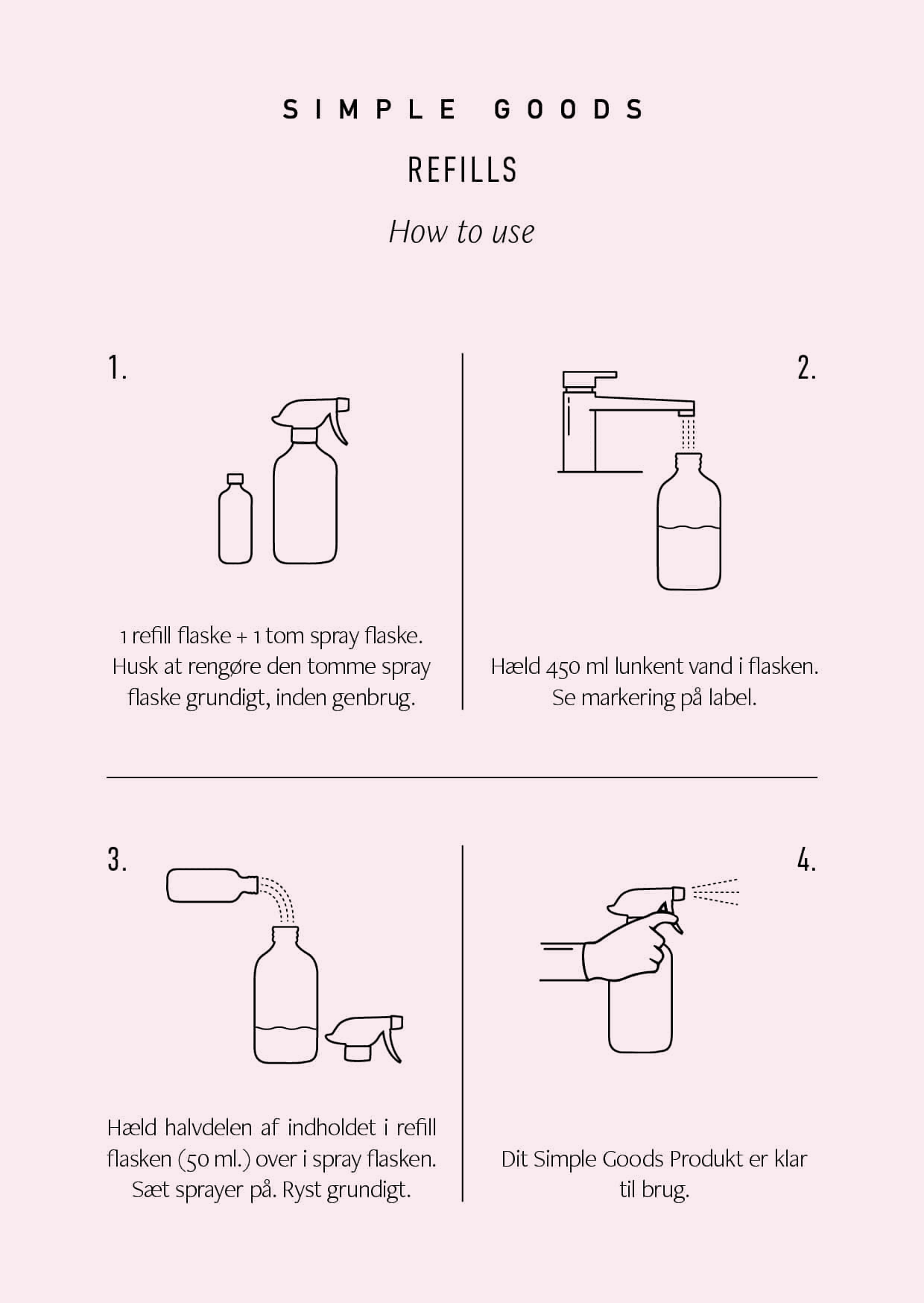 SIMPLE GOODS

REFILLS

How to use

1.

1 refill flaske + 1 tom spray flaske. Husk at rengøre den tomme spray flaske grundigt, inden genbrug.

2.

Hæld 450 ml lunkent vand i flasken. Se markering på label.

3.

Hæld halvdelen af indholdet i refill flasken (50 ml.) over i spray flasken. Sæt sprayer på. Ryst grundigt.

4.

Dit Simple Goods Produkt er klar til brug.