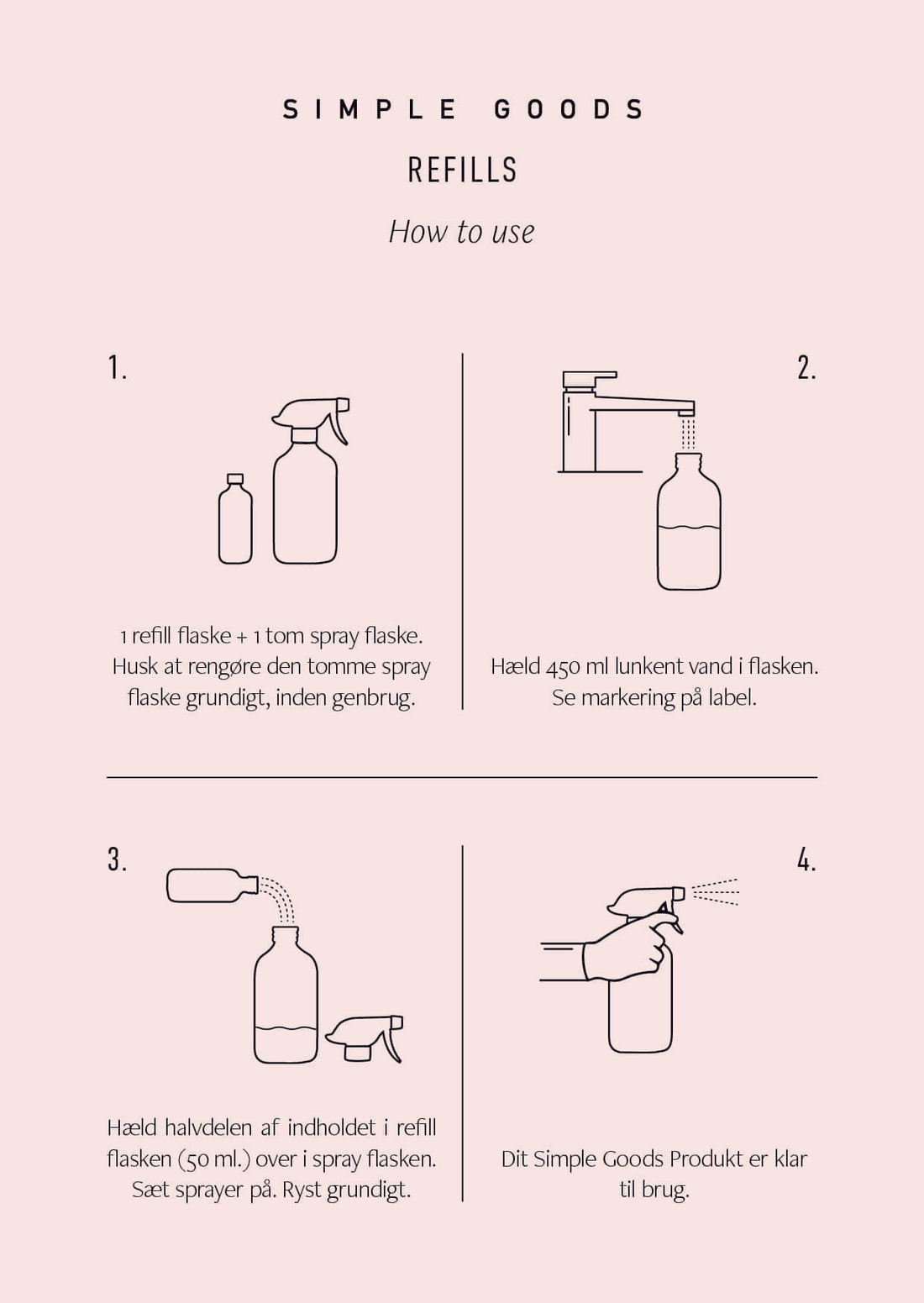 SIMPLE GOODS

REFILLS

How to use

1.

1 refill flaske + 1 tom spray flaske. Husk at rengøre den tomme spray flaske grundigt, inden genbrug.

2.

Hæld 450 ml lunkent vand i flasken. Se markering på label.

3.

Hæld halvdelen af indholdet i refill flasken (50 ml.) over i spray flasken. Sæt sprayer på. Ryst grundigt.

4.

Dit Simple Goods Produkt er klar til brug.